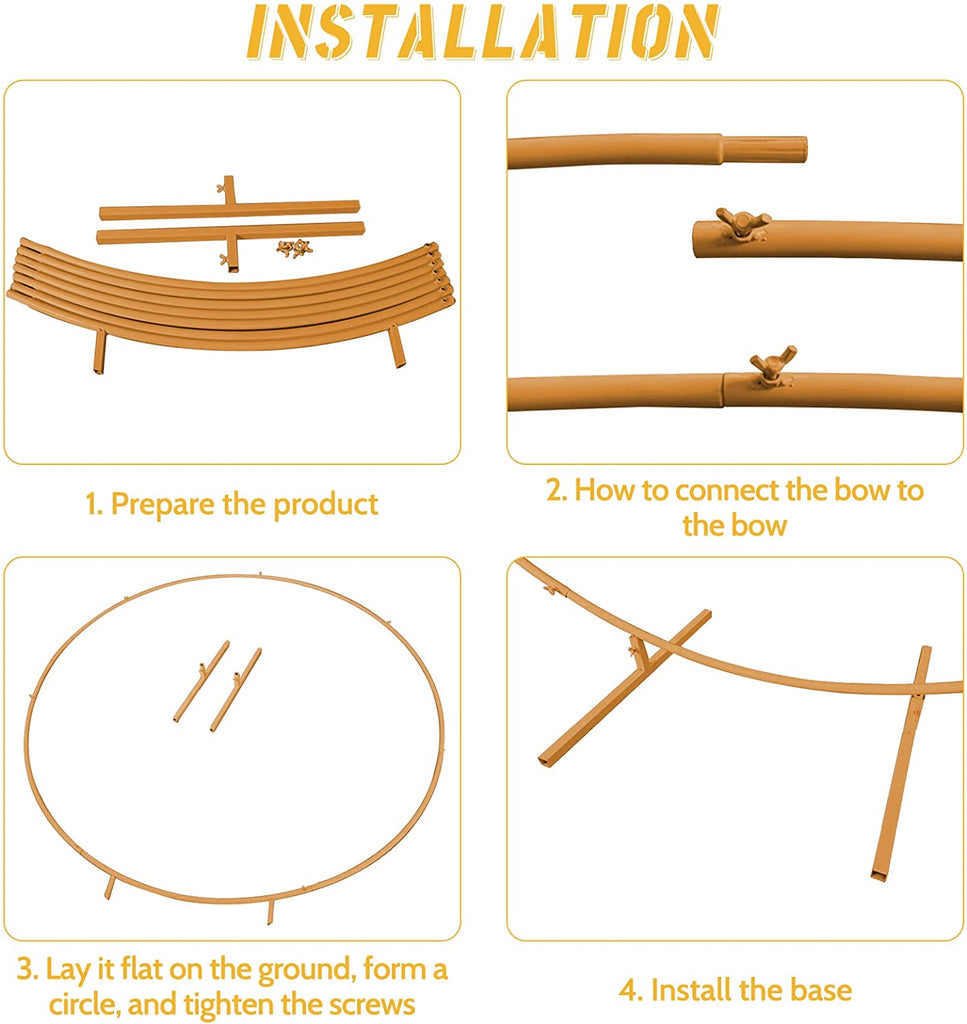 INSTALLATION

1. Prepare the product

2. How to connect the bow to the bow

3. Lay it flat on the ground, form a circle, and tighten the screws

4. Install the base